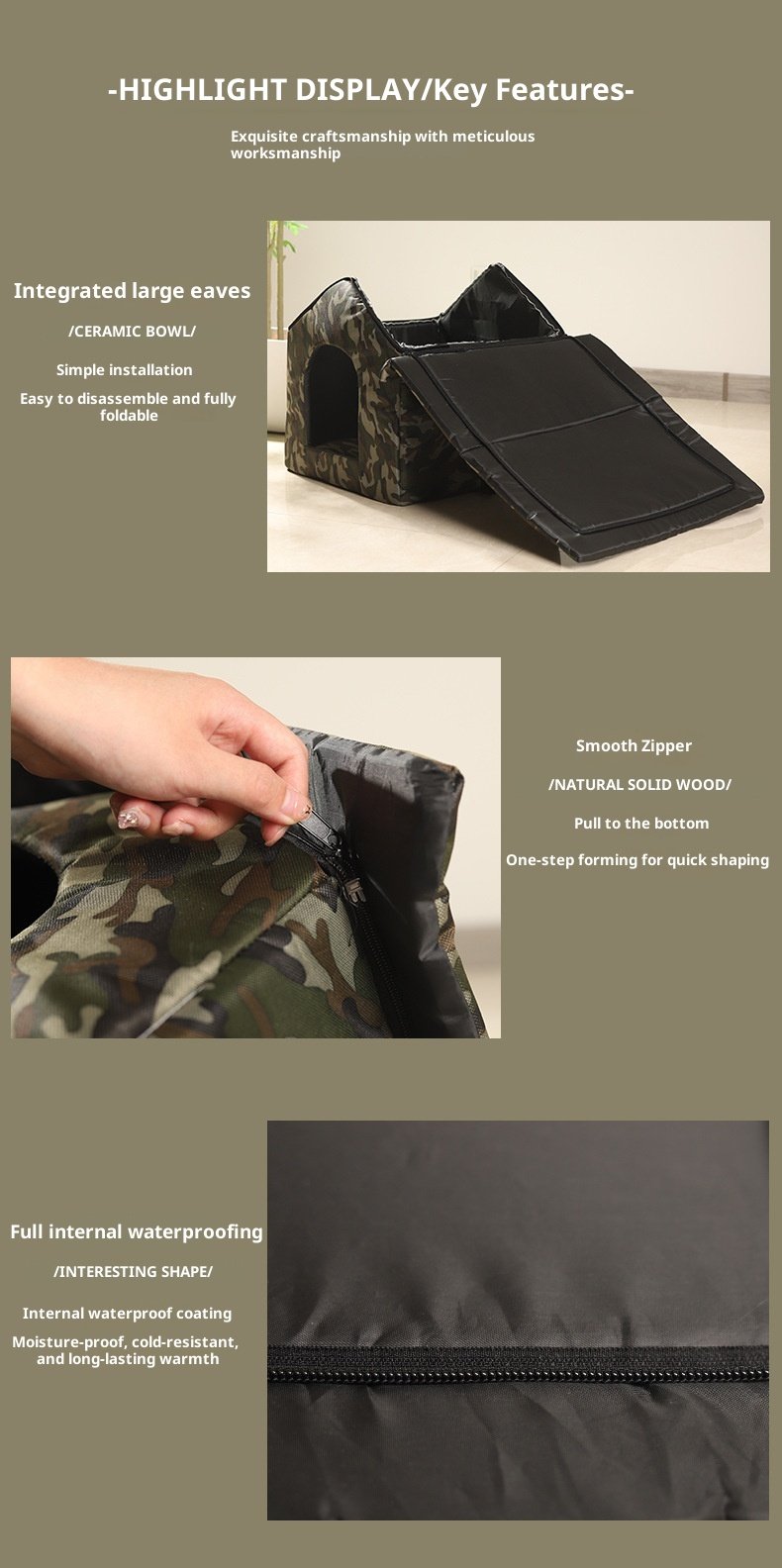 -HIGHLIGHT DISPLAY/Key Features-

Exquisite craftsmanship with meticulous worksmanship

Integrated large eaves

/CERAMIC BOWL/

Simple installation

Easy to disassemble and fully foldable

Smooth Zipper

/NATURAL SOLID WOOD/

Pull to the bottom

One-step forming for quick shaping

Full internal waterproofing

/INTERESTING SHAPE/

Internal waterproof coating

Moisture-proof, cold-resistant, and long-lasting warmth